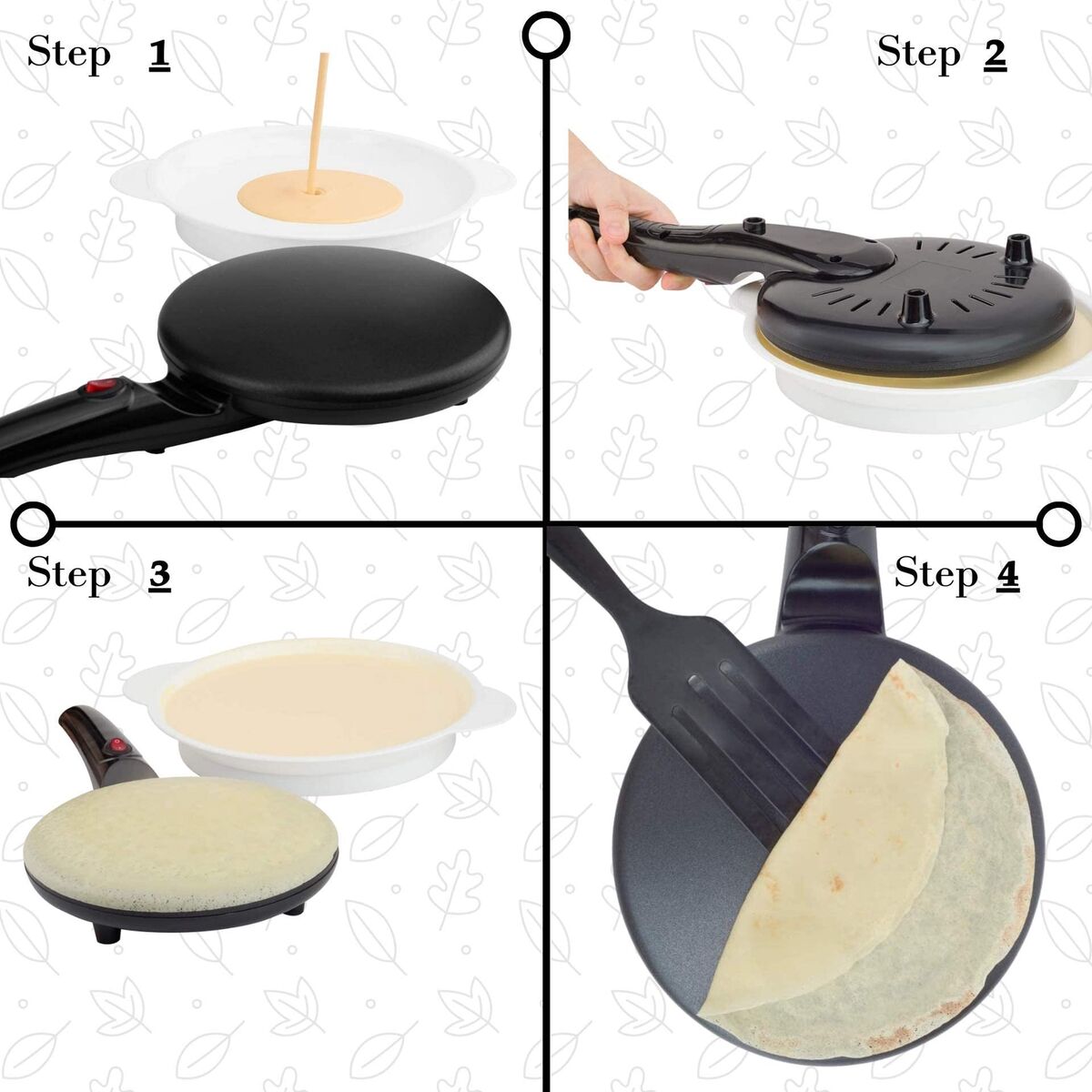 Step 1

Step 2

Step 3

Step 4